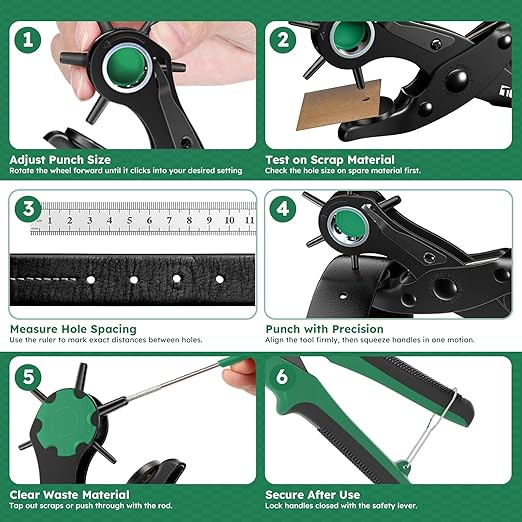 1

Adjust Punch Size
Rotate the wheel forward until it clicks into your desired setting

2

Test on Scrap Material
Check the hole size on spare material first.

3

1 2 3 4 5 6 7 8 9 10 11

Measure Hole Spacing
Use the ruler to mark exact distances between holes.

4

Punch with Precision
Align the tool firmly, then squeeze handles in one motion.

5

Clear Waste Material
Tap out scraps or push through with the rod.

6

Secure After Use
Lock handles closed with the safety lever.