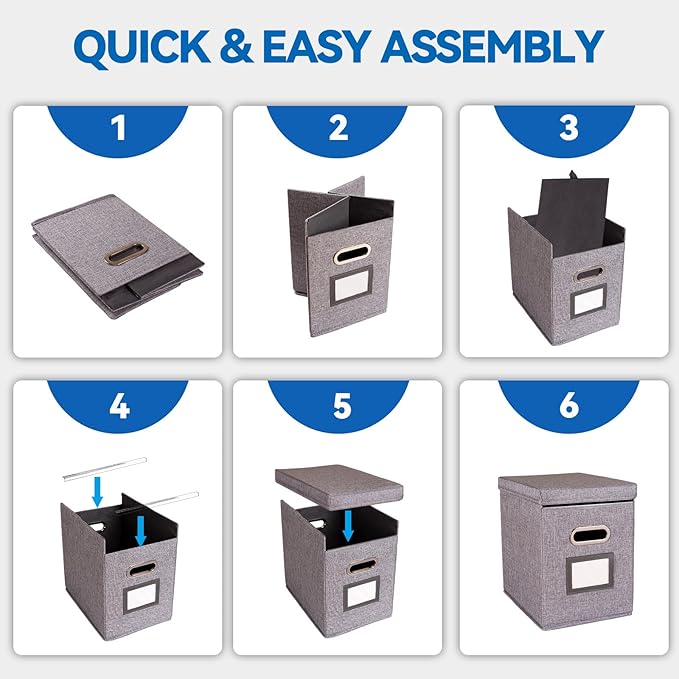 QUICK & EASY ASSEMBLY

1

2

3

4

5

6