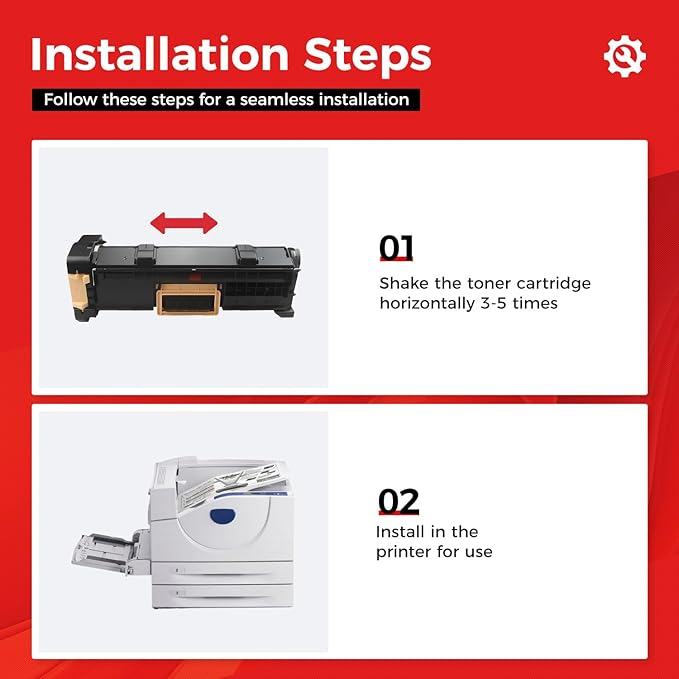 Installation Steps

Follow these steps for a seamless installation

01

Shake the toner cartridge horizontally 3-5 times

02

Install in the printer for use