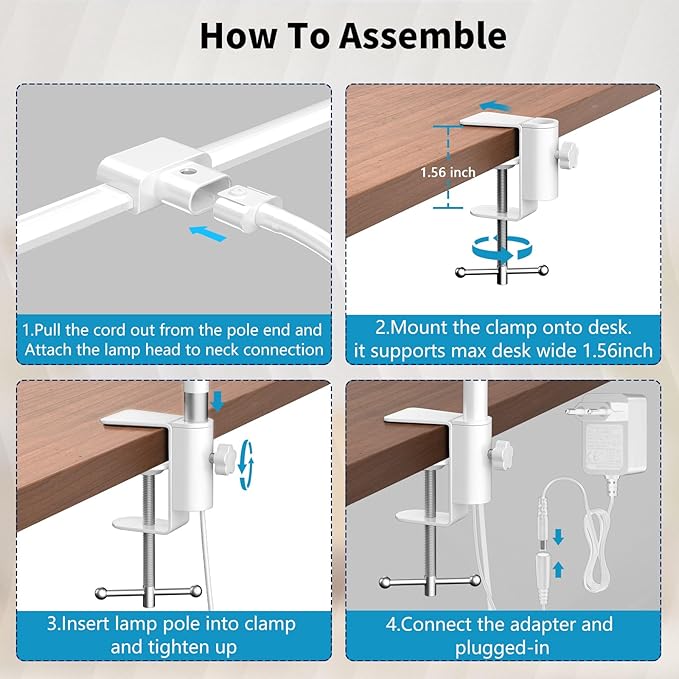 How To Assemble

1.Pull the cord out from the pole end and Attach the lamp head to neck connection

1.56 inch

2.Mount the clamp onto desk. it supports max desk wide 1.56inch

3.Insert lamp pole into clamp and tighten up

4.Connect the adapter and plugged-in