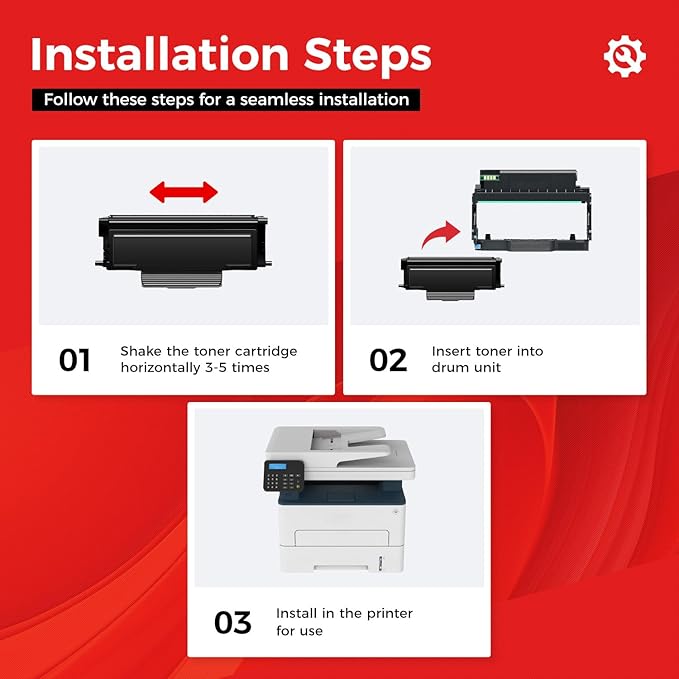 Installation Steps

Follow these steps for a seamless installation

01 Shake the toner cartridge horizontally 3-5 times

02 Insert toner into drum unit

03 Install in the printer for use