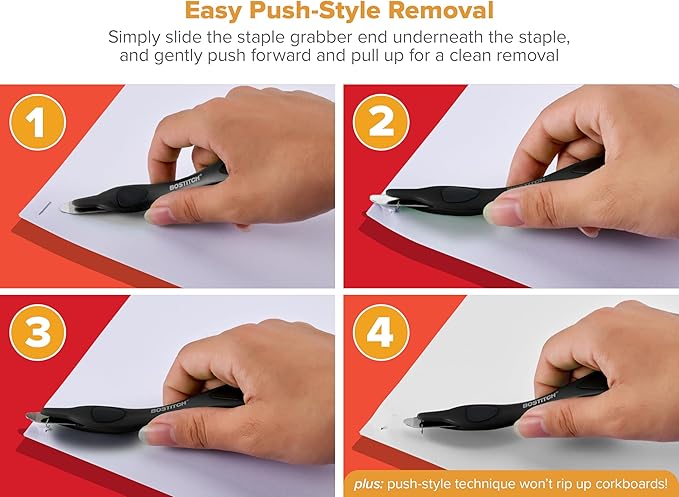 Easy Push-Style Removal

Simply slide the staple grabber end underneath the staple, and gently push forward and pull up for a clean removal

1

BOSTITCH

2

BOSTITCH

3

BOSTITCH

4

BOSTITCH

plus: push-style technique won't rip up corkboards!