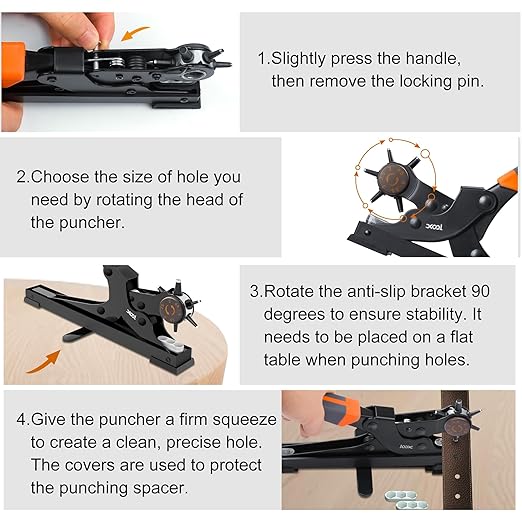 1.Slightly press the handle, then remove the locking pin.

2.Choose the size of hole you need by rotating the head of the puncher.

3.Rotate the anti-slip bracket 90 degrees to ensure stability. It needs to be placed on a flat table when punching holes.

4.Give the puncher a firm squeeze to create a clean, precise hole. The covers are used to protect the punching spacer.