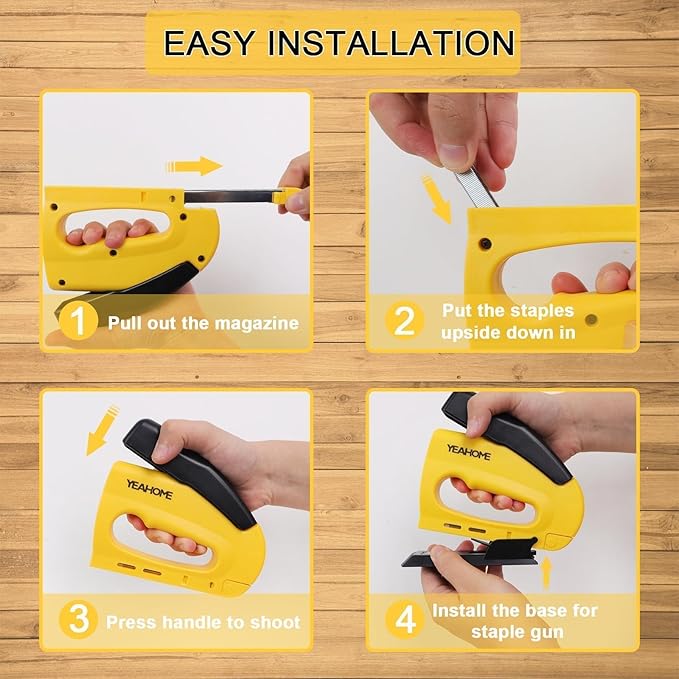 EASY INSTALLATION

1 Pull out the magazine

2 Put the staples upside down in

YEAHOME

3 Press handle to shoot

YEAHOME

4 Install the base for staple gun