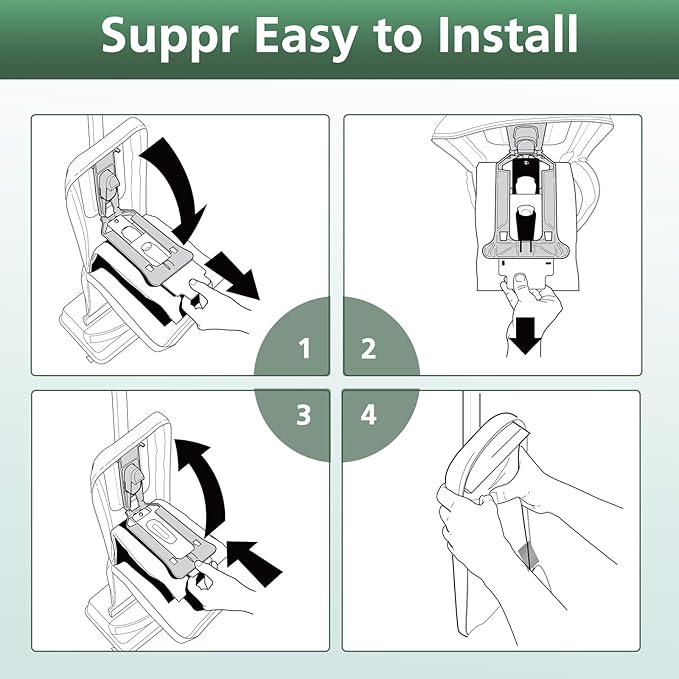 Suppr Easy to Install

1

2

3

4