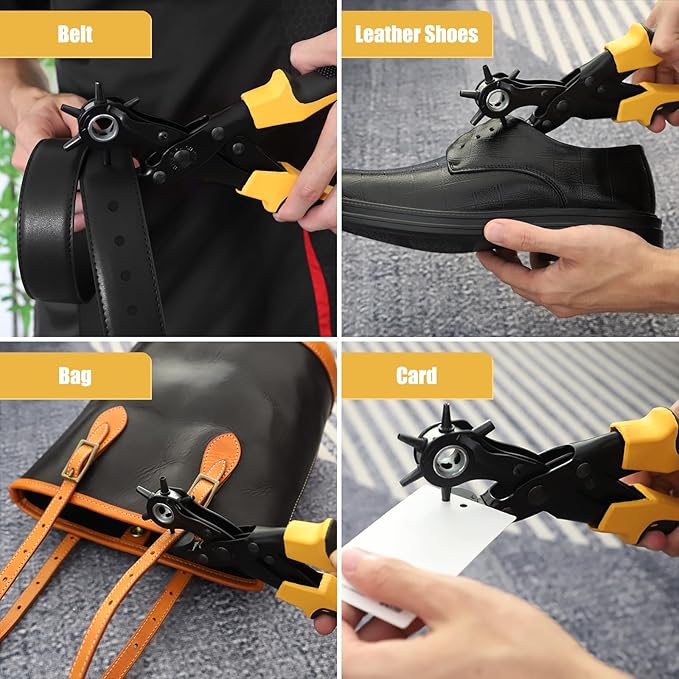 Belt

Leather Shoes

Bag

Card