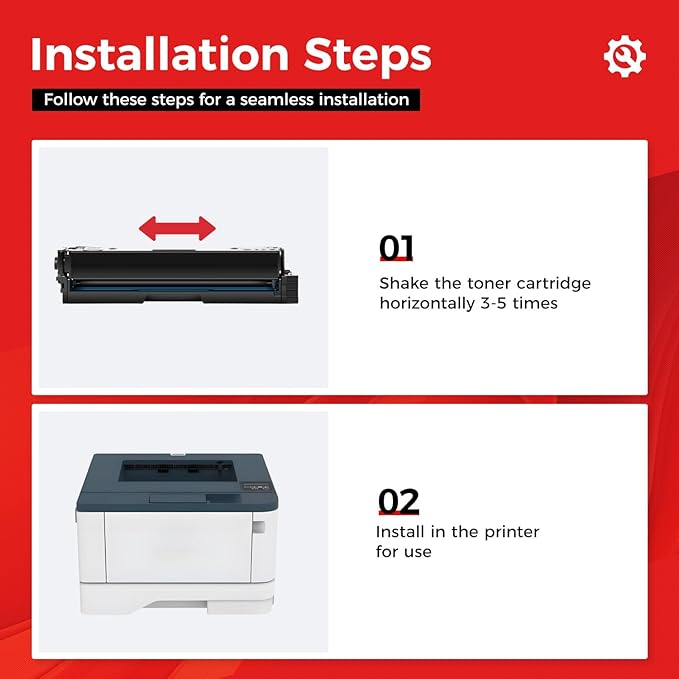 Installation Steps

Follow these steps for a seamless installation

01

Shake the toner cartridge horizontally 3-5 times

02

Install in the printer for use