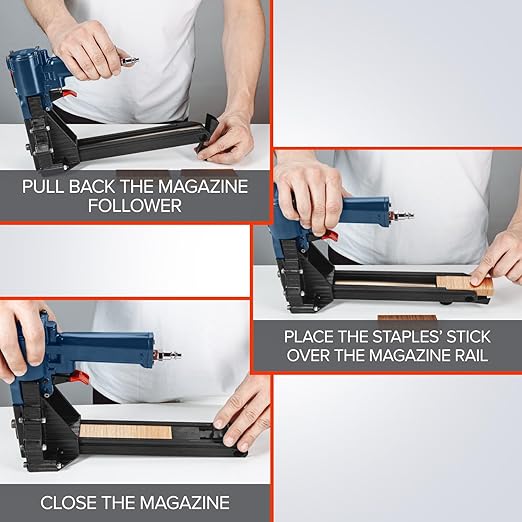 PULL BACK THE MAGAZINE FOLLOWER

PLACE THE STAPLES' STICK OVER THE MAGAZINE RAIL

CLOSE THE MAGAZINE