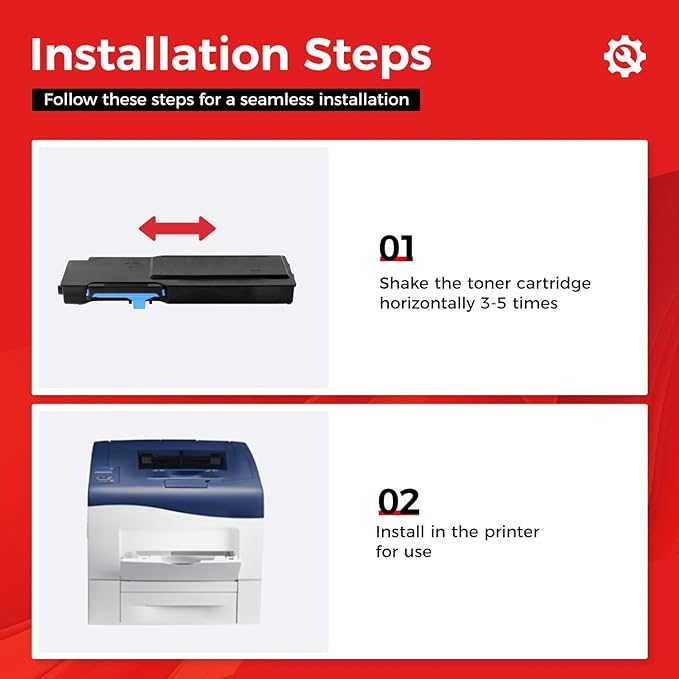 Installation Steps

Follow these steps for a seamless installation

01

Shake the toner cartridge horizontally 3-5 times

02

Install in the printer for use