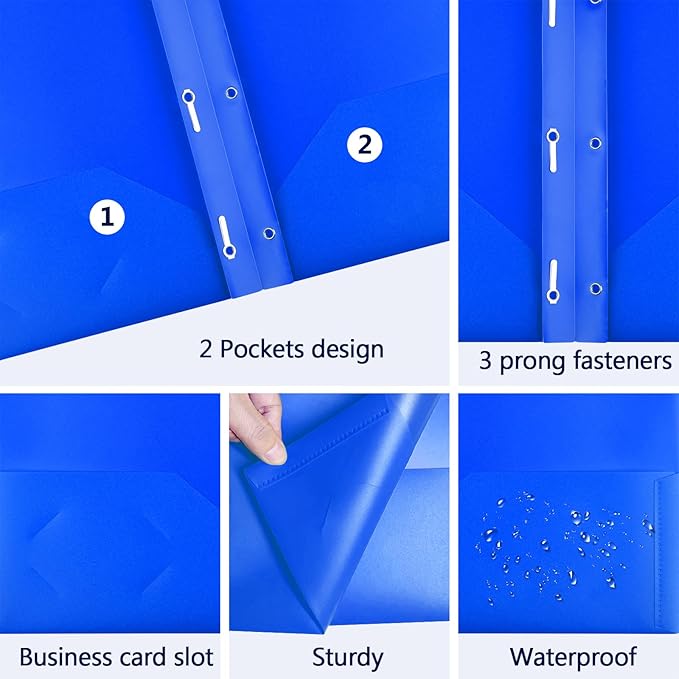 2

1

2 Pockets design

3 prong fasteners

Business card slot

Sturdy

Waterproof