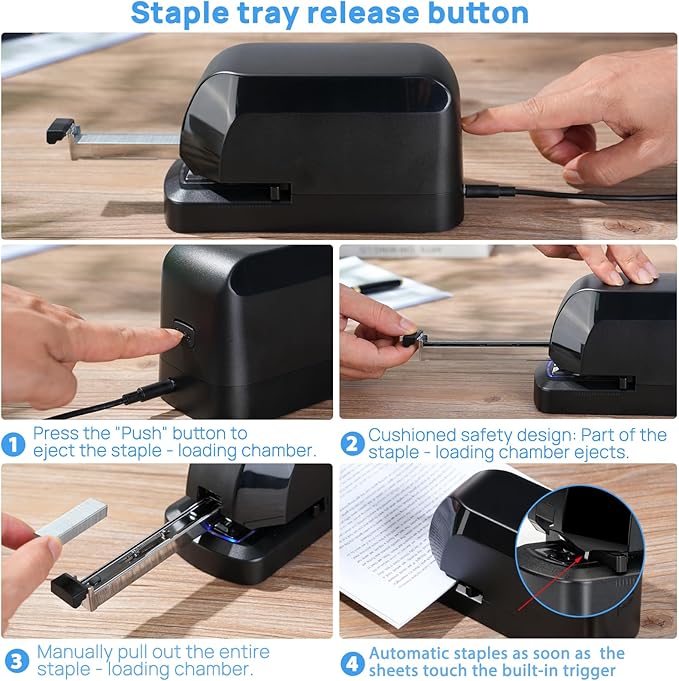 Staple tray release button

1 Press the "Push" button to eject the staple - loading chamber.

2 Cushioned safety design: Part of the staple - loading chamber ejects.

3 Manually pull out the entire staple - loading chamber.

4 Automatic staples as soon as the sheets touch the built-in trigger