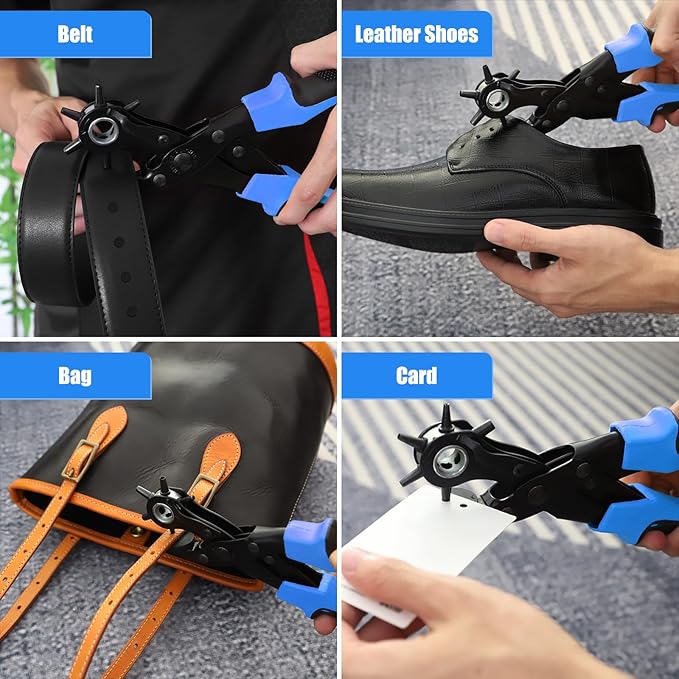 Belt

Leather Shoes

Bag

Card