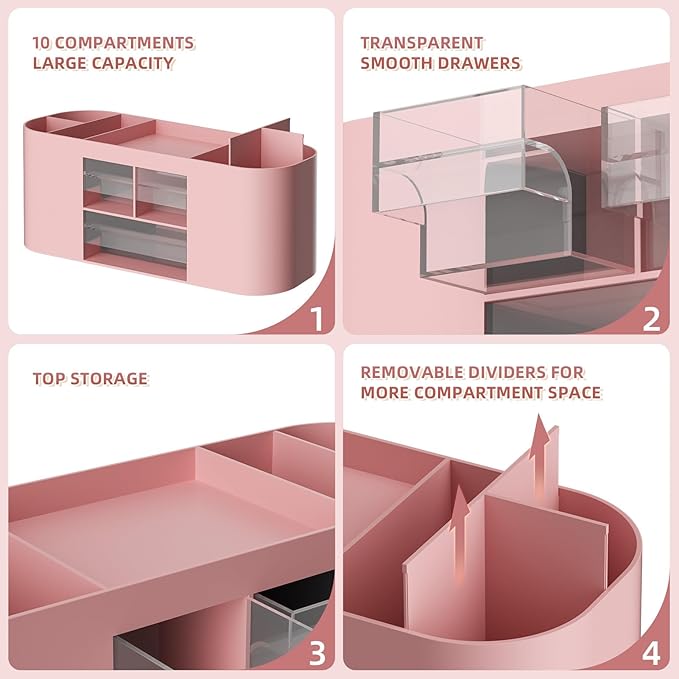 10 COMPARTMENTS
LARGE CAPACITY

1

TRANSPARENT
SMOOTH DRAWERS

2

TOP STORAGE

3

REMOVABLE DIVIDERS FOR
MORE COMPARTMENT SPACE

4