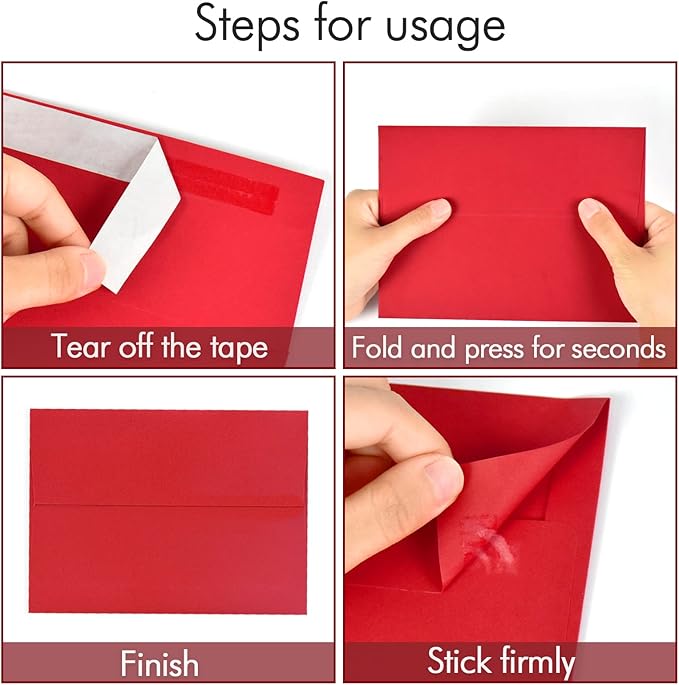 Steps for usage

Tear off the tape

Fold and press for seconds

Finish

Stick firmly