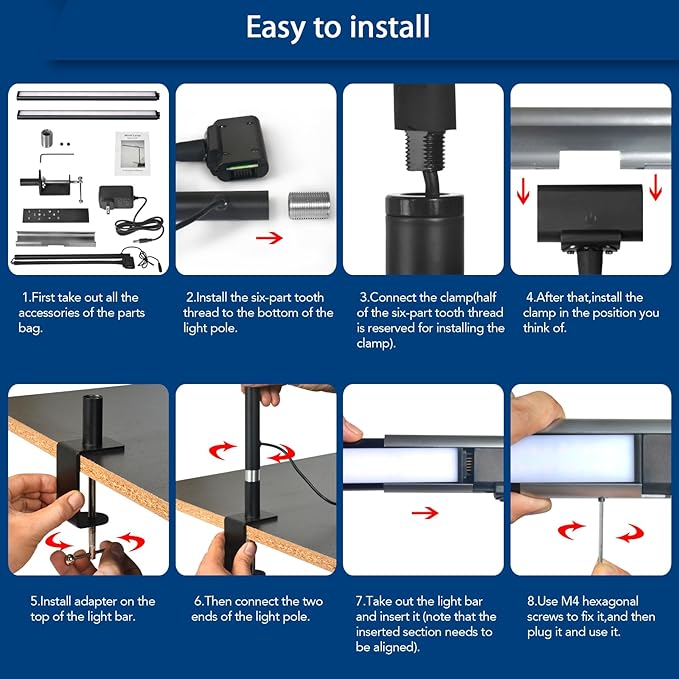 Easy to install

1.First take out all the accessories of the parts bag.

2.Install the six-part tooth thread to the bottom of the light pole.

3.Connect the clamp(half of the six-part tooth thread is reserved for installing the clamp).

4.After that,install the clamp in the position you think of.

5.Install adapter on the top of the light bar.

6.Then connect the two ends of the light pole.

7.Take out the light bar and insert it (note that the inserted section needs to be aligned).

8.Use M4 hexagonal screws to fix it,and then plug it and use it.