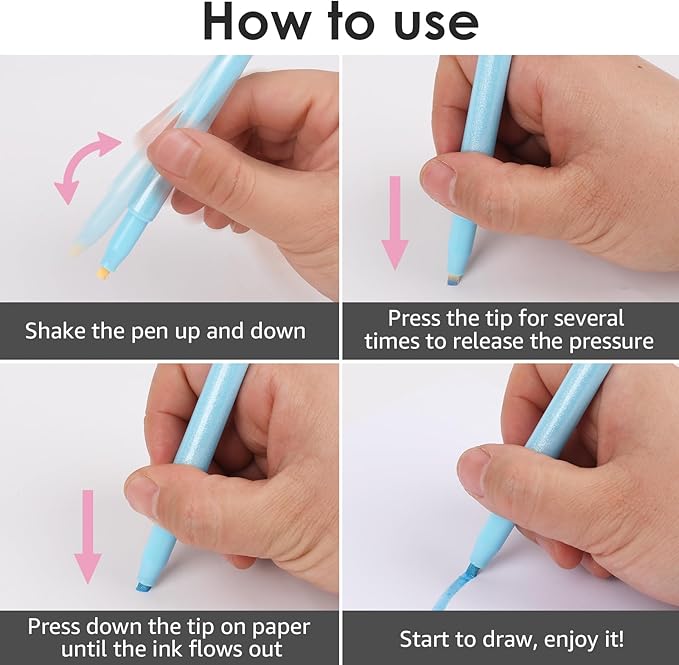 How to use

Shake the pen up and down

Press the tip for several times to release the pressure

Press down the tip on paper until the ink flows out

Start to draw, enjoy it!