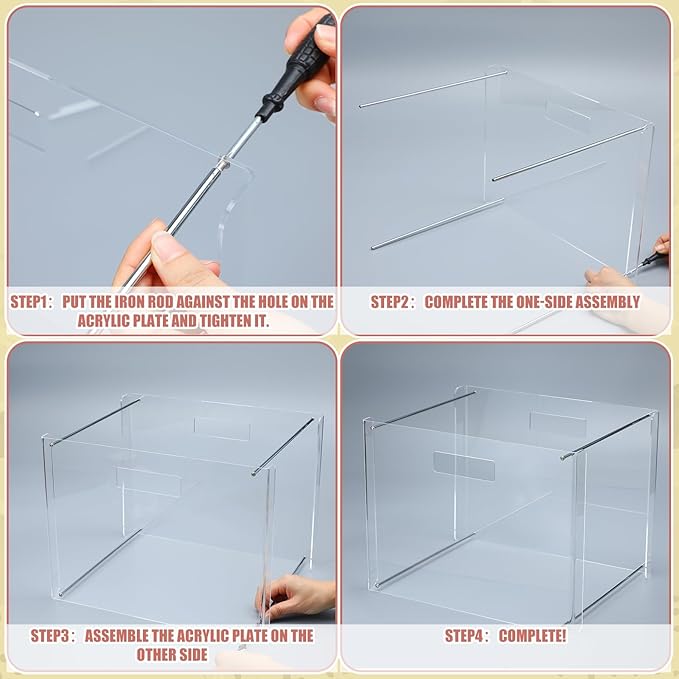 STEP1: PUT THE IRON ROD AGAINST THE HOLE ON THE ACRYLIC PLATE AND TIGHTEN IT.

STEP2: COMPLETE THE ONE-SIDE ASSEMBLY

STEP3: ASSEMBLE THE ACRYLIC PLATE ON THE OTHER SIDE

STEP4: COMPLETE!