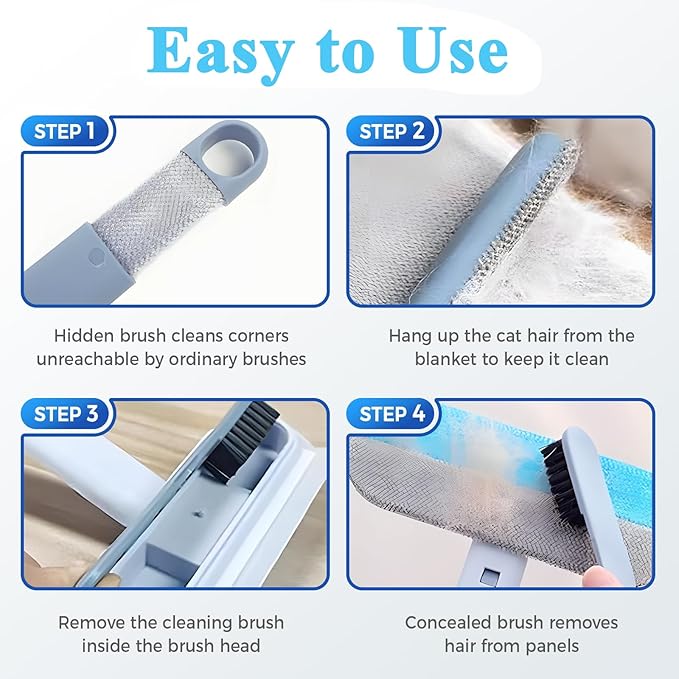 Easy to Use

STEP 1

Hidden brush cleans corners unreachable by ordinary brushes

STEP 2

Hang up the cat hair from the blanket to keep it clean

STEP 3

Remove the cleaning brush inside the brush head

STEP 4

Concealed brush removes hair from panels