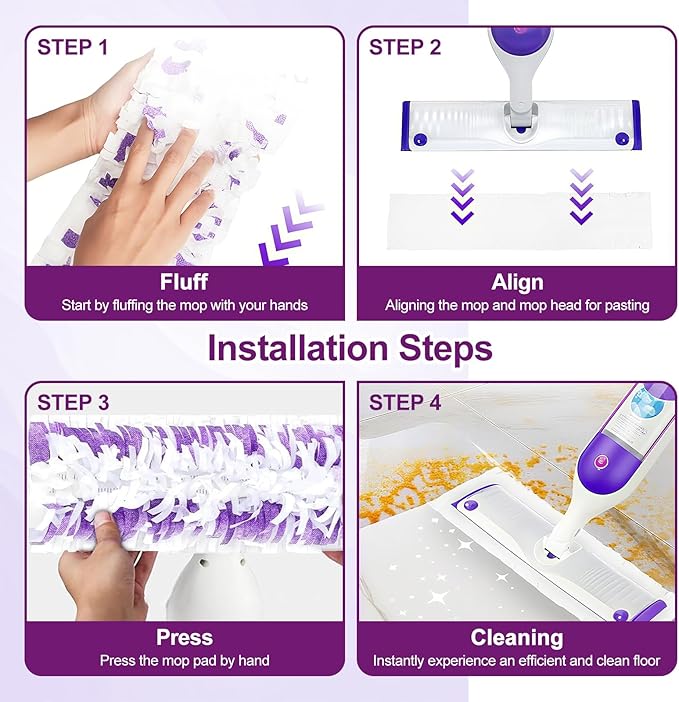 STEP 1

Fluff
Start by fluffing the mop with your hands

STEP 2

Align
Aligning the mop and mop head for pasting

Installation Steps

STEP 3

Press
Press the mop pad by hand

STEP 4

Cleaning
Instantly experience an efficient and clean floor