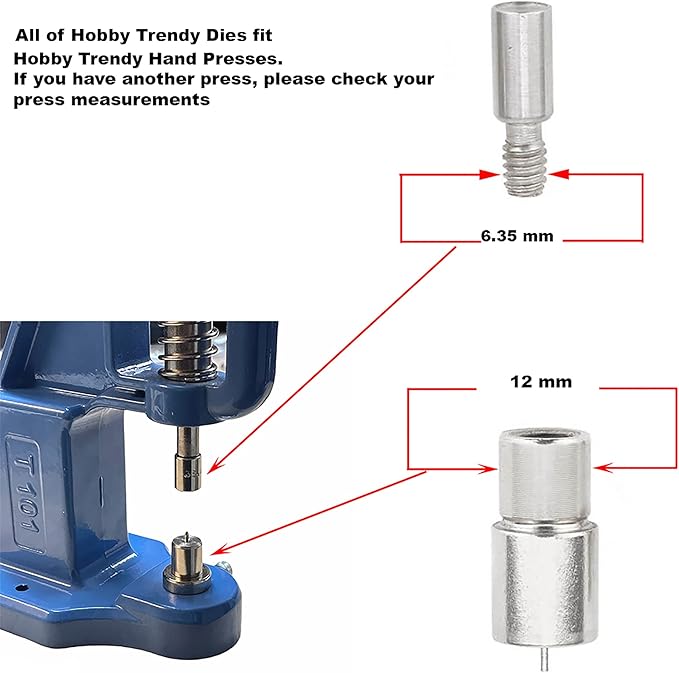 All of Hobby Trendy Dies fit
Hobby Trendy Hand Presses.
If you have another press, please check your press measurements

6.35 mm

12 mm

T101