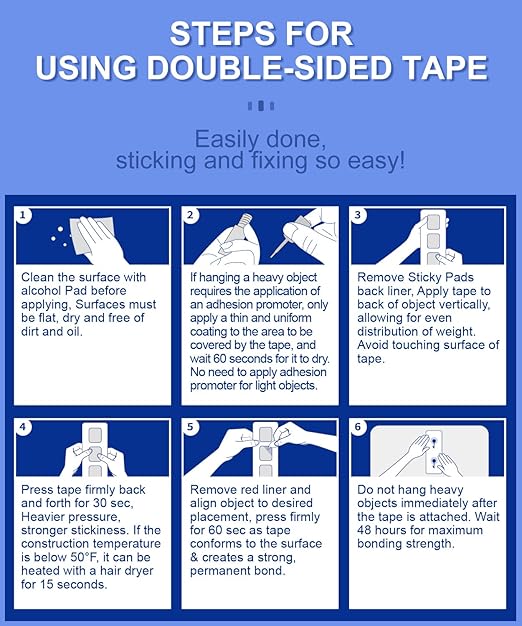 STEPS FOR
USING DOUBLE-SIDED TAPE

Easily done,
sticking and fixing so easy!

1

Clean the surface with alcohol Pad before applying, Surfaces must be flat, dry and free of dirt and oil.

2

If hanging a heavy object requires the application of an adhesion promoter, only apply a thin and uniform coating to the area to be covered by the tape, and wait 60 seconds for it to dry. No need to apply adhesion promoter for light objects.

3

Remove Sticky Pads back liner, Apply tape to back of object vertically, allowing for even distribution of weight. Avoid touching surface of tape.

4

Press tape firmly back and forth for 30 sec, Heavier pressure, stronger stickiness. If the construction temperature is below 50°F, it can be heated with a hair dryer for 15 seconds.

5

Remove red liner and align object to desired placement, press firmly for 60 sec as tape conforms to the surface & creates a strong, permanent bond.

6

Do not hang heavy objects immediately after the tape is attached. Wait 48 hours for maximum bonding strength.