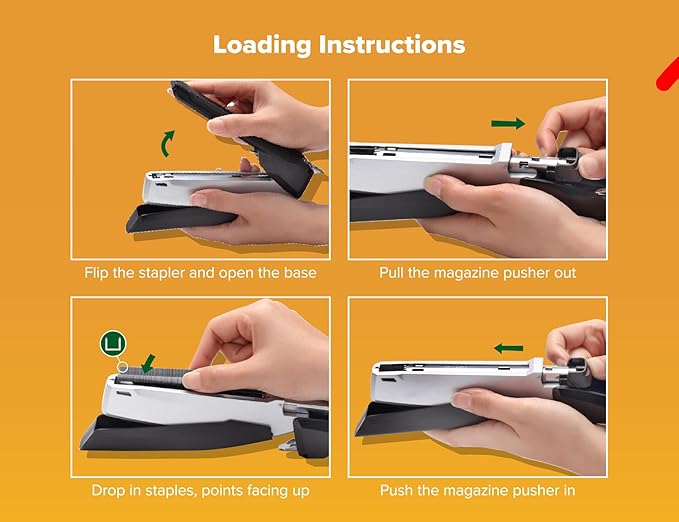 Loading Instructions

Flip the stapler and open the base

Pull the magazine pusher out

Drop in staples, points facing up

Push the magazine pusher in