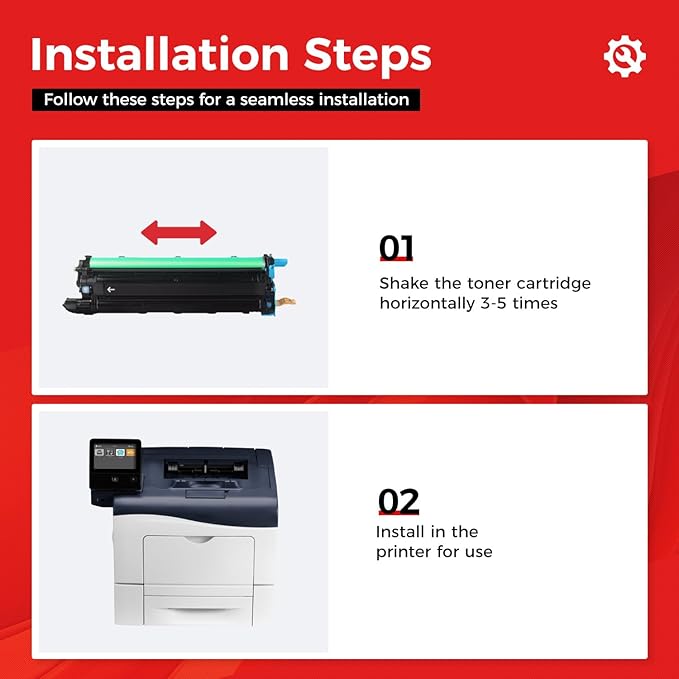 Installation Steps

Follow these steps for a seamless installation

01

Shake the toner cartridge horizontally 3-5 times

02

Install in the printer for use