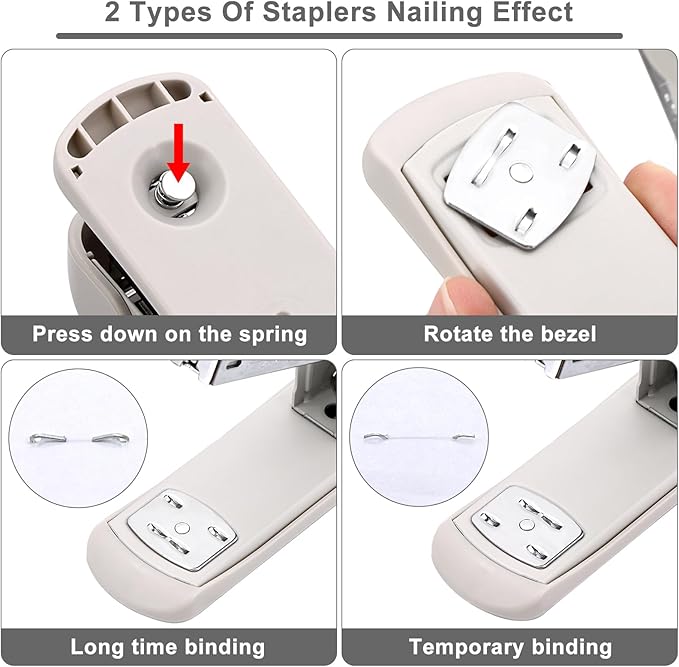 2 Types Of Staplers Nailing Effect

Press down on the spring

Rotate the bezel

Long time binding

Temporary binding