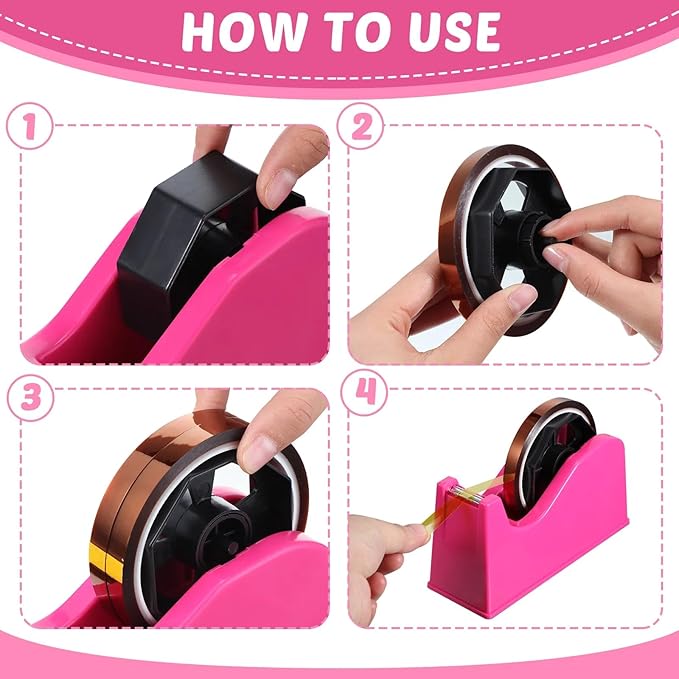 HOW TO USE

1

2

3

4