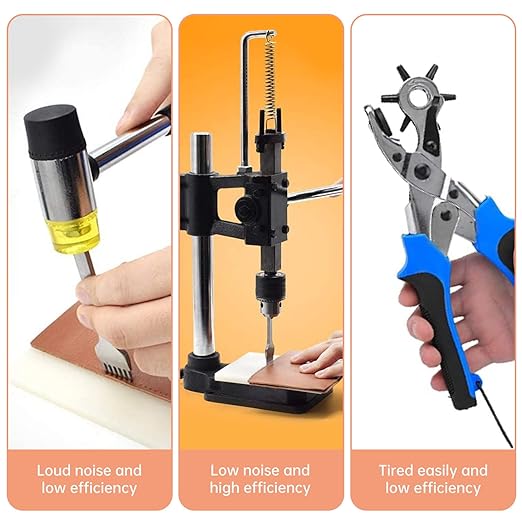 Loud noise and low efficiency

Low noise and high efficiency

Tired easily and low efficiency