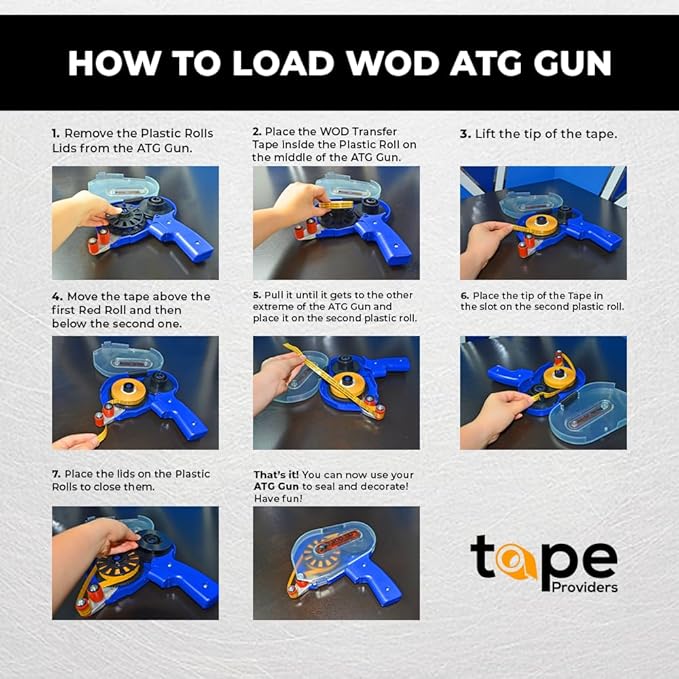 HOW TO LOAD WOD ATG GUN

1. Remove the Plastic Rolls Lids from the ATG Gun.

2. Place the WOD Transfer Tape inside the Plastic Roll on the middle of the ATG Gun.

3. Lift the tip of the tape.

4. Move the tape above the first Red Roll and then below the second one.

5. Pull it until it gets to the other extreme of the ATG Gun and place it on the second plastic roll.

6. Place the tip of the Tape in the slot on the second plastic roll.

7. Place the lids on the Plastic Rolls to close them.

That's it! You can now use your ATG Gun to seal and decorate! Have fun!

tape Providers