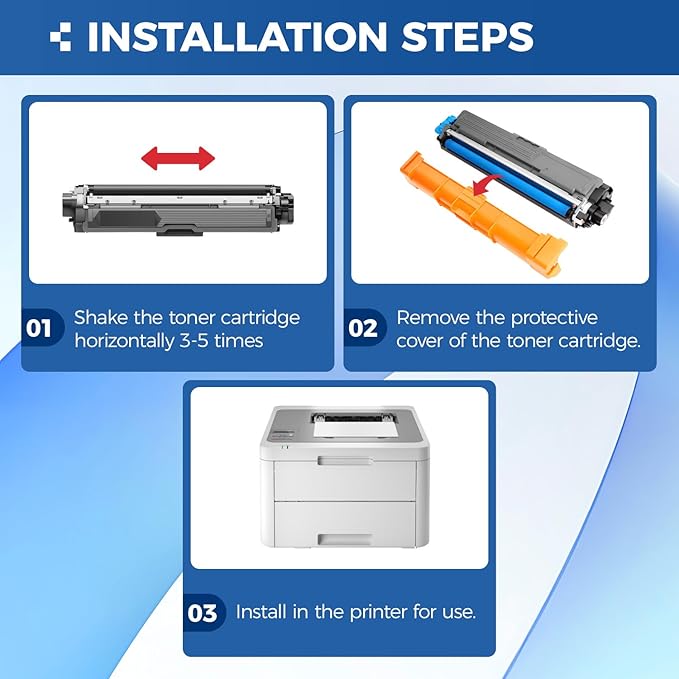 INSTALLATION STEPS

01 Shake the toner cartridge horizontally 3-5 times

02 Remove the protective cover of the toner cartridge.

03 Install in the printer for use.