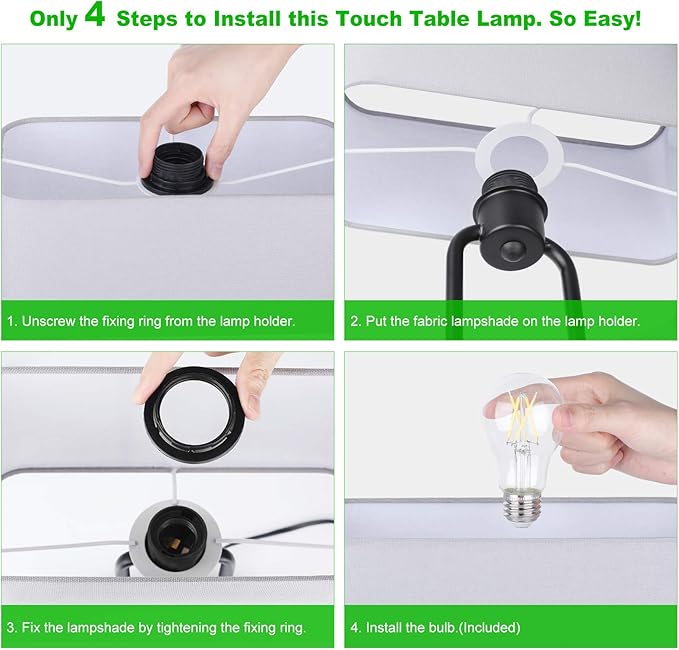 Only 4 Steps to Install this Touch Table Lamp. So Easy!

1. Unscrew the fixing ring from the lamp holder.

2. Put the fabric lampshade on the lamp holder.

3. Fix the lampshade by tightening the fixing ring.

4. Install the bulb.(Included)