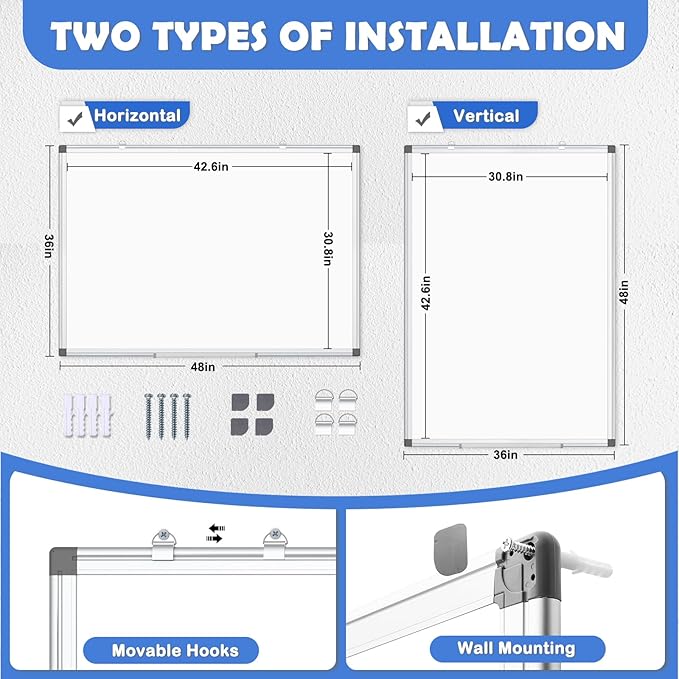 TWO TYPES OF INSTALLATION

Horizontal

42.6in

36in

30.8in

48in

Vertical

30.8in

42.6in

48in

36in

Movable Hooks

Wall Mounting