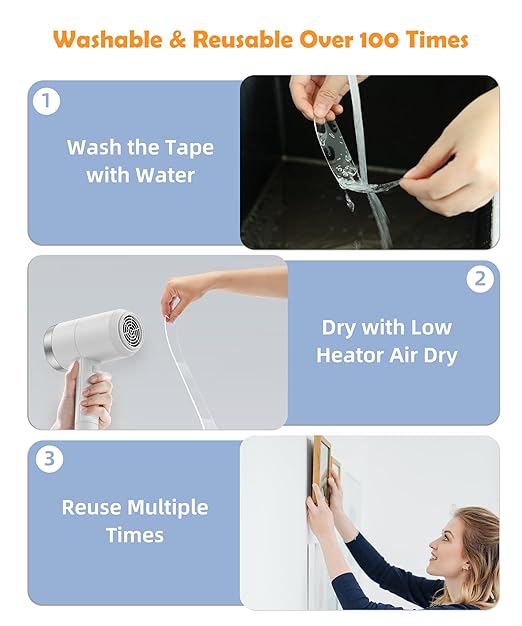 Washable & Reusable Over 100 Times

1

Wash the Tape with Water

2

Dry with Low Heator Air Dry

3

Reuse Multiple Times