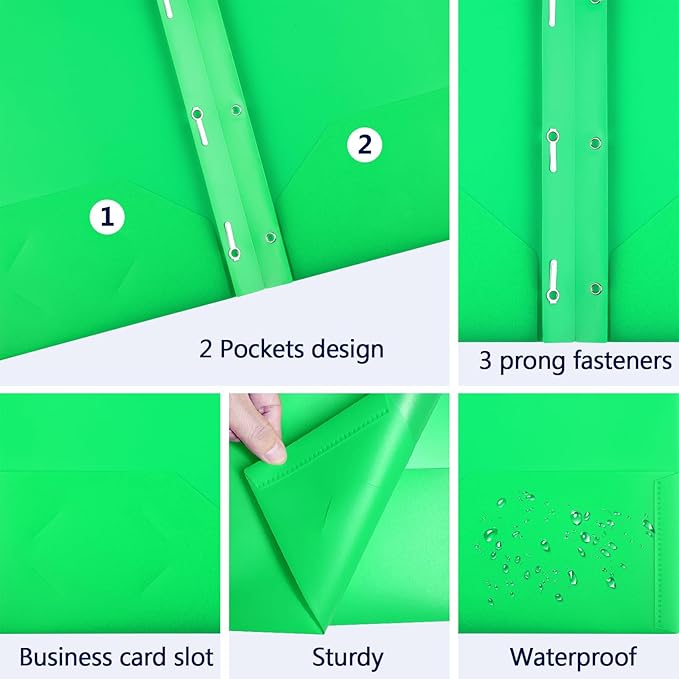 1

2

2 Pockets design

3 prong fasteners

Business card slot

Sturdy

Waterproof