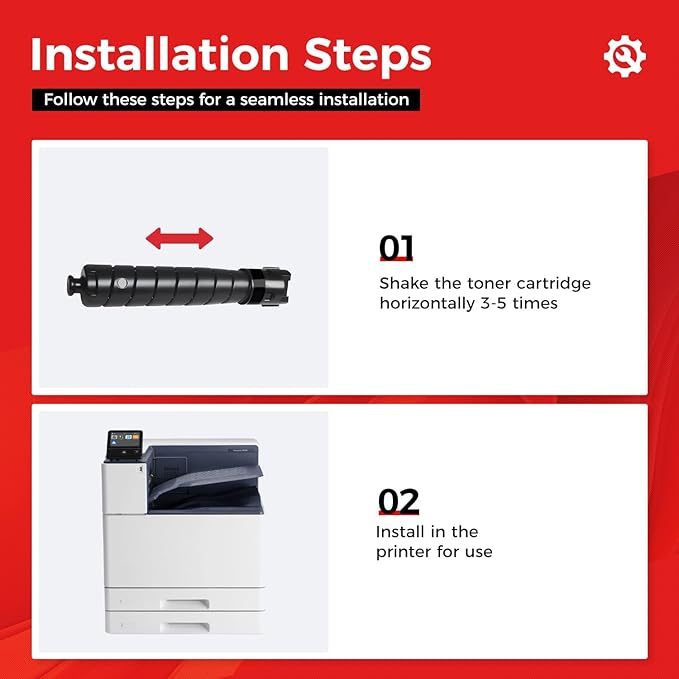 Installation Steps

Follow these steps for a seamless installation

01

Shake the toner cartridge horizontally 3-5 times

02

Install in the printer for use