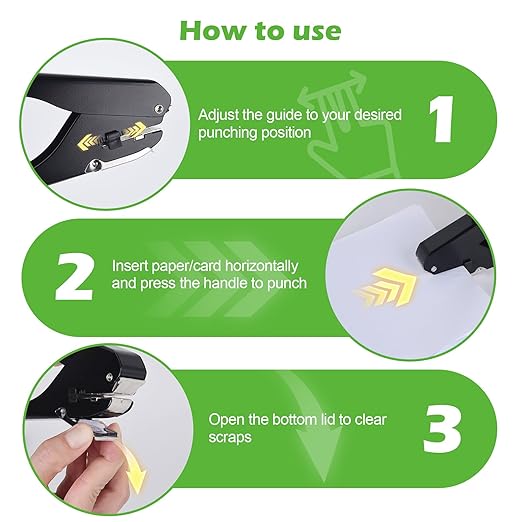 How to use

Adjust the guide to your desired punching position

1

2

Insert paper/card horizontally and press the handle to punch

Open the bottom lid to clear scraps

3