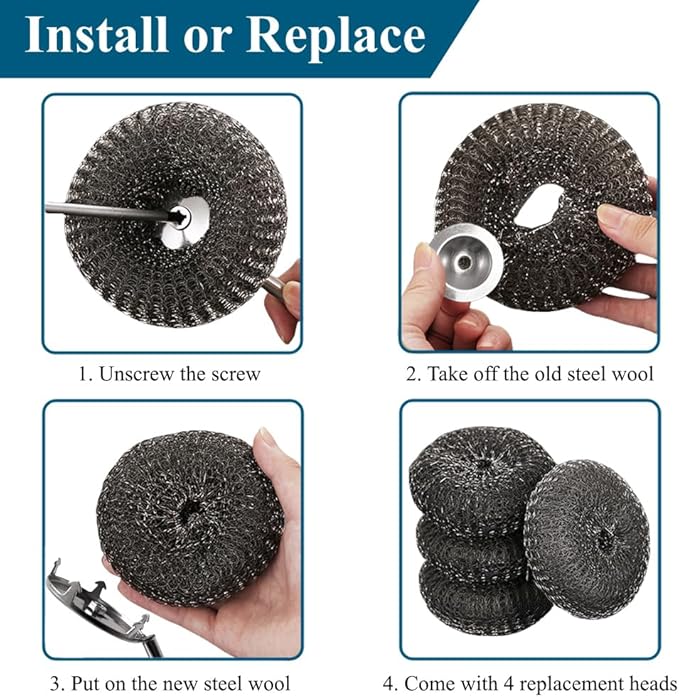 Install or Replace

1. Unscrew the screw

2. Take off the old steel wool

3. Put on the new steel wool

4. Come with 4 replacement heads