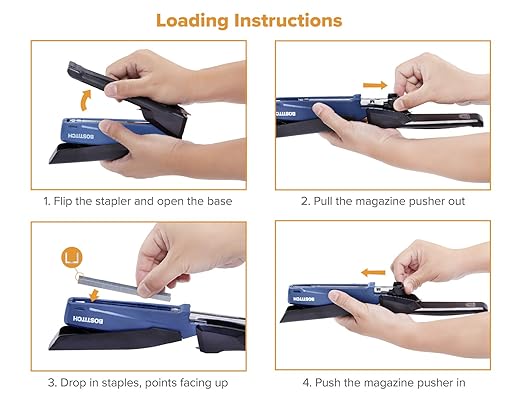 Loading Instructions

BOSTITCH

1. Flip the stapler and open the base

BOSTITCH

2. Pull the magazine pusher out

BOSTITCH

3. Drop in staples, points facing up

BOSTITCH

4. Push the magazine pusher in