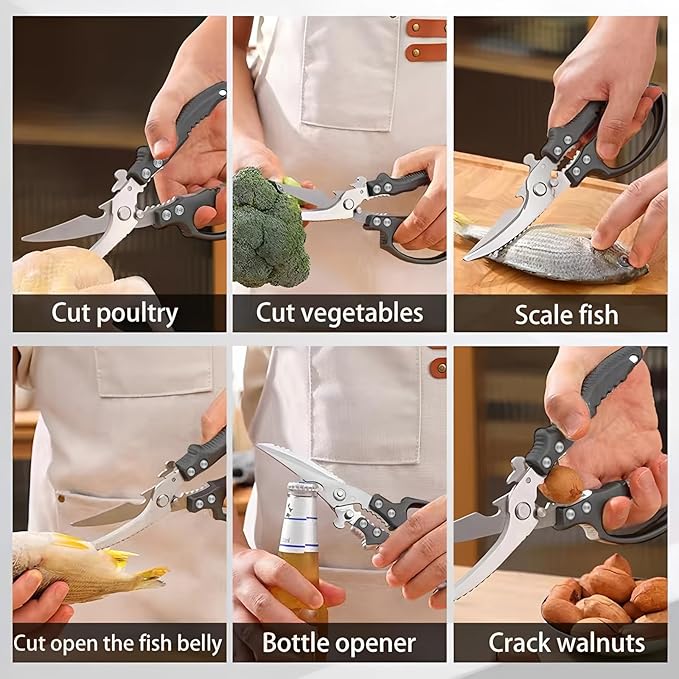 Cut poultry

Cut vegetables

Scale fish

Cut open the fish belly

Bottle opener

Crack walnuts