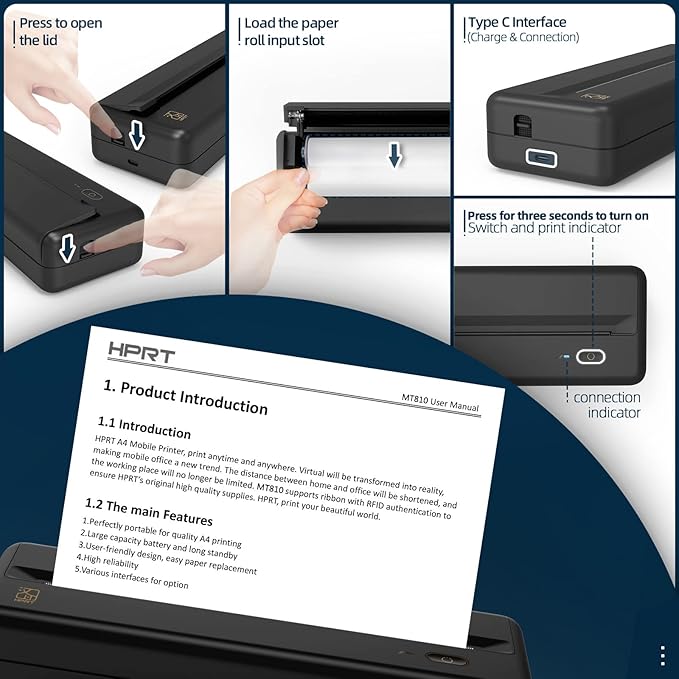 Press to open the lid

Load the paper roll input slot

Type C Interface
(Charge & Connection)

Press for three seconds to turn on
Switch and print indicator

connection indicator

HPRT

MT810 User Manual

1. Product Introduction

1.1 Introduction

HPRT A4 Mobile Printer, print anytime and anywhere. Virtual will be transformed into reality, making mobile office a new trend. The distance between home and office will be shortened, and the working place will no longer be limited. MT810 supports ribbon with RFID authentication to ensure HPRT's original high quality supplies. HPRT, print your beautiful world.

1.2 The main Features

1.Perfectly portable for quality A4 printing
2.Large capacity battery and long standby
3.User-friendly design, easy paper replacement
4.High reliability
5.Various interfaces for option