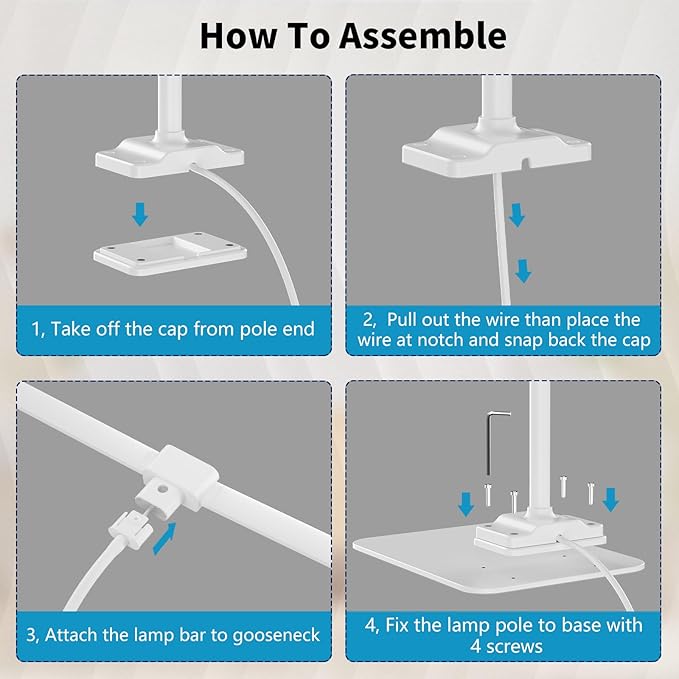 How To Assemble

1, Take off the cap from pole end

2, Pull out the wire than place the wire at notch and snap back the cap

3, Attach the lamp bar to gooseneck

4, Fix the lamp pole to base with 4 screws