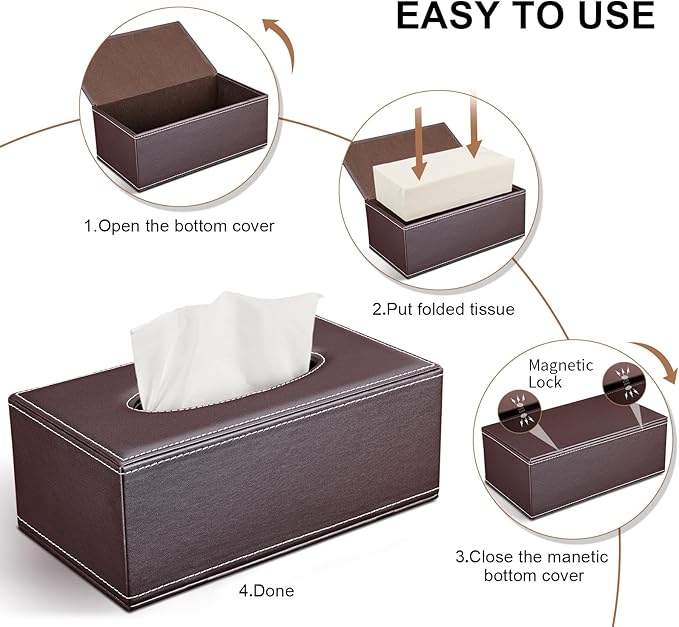 EASY TO USE

1.Open the bottom cover

2.Put folded tissue

Magnetic Lock

3.Close the manetic bottom cover

4.Done