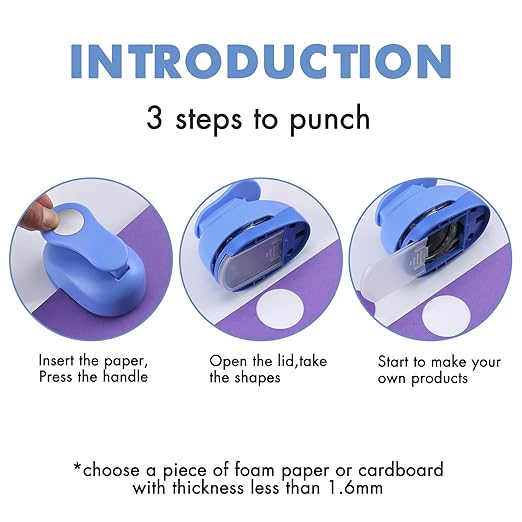 INTRODUCTION

3 steps to punch

Insert the paper, Press the handle

Open the lid,take the shapes

Start to make your own products

*choose a piece of foam paper or cardboard with thickness less than 1.6mm