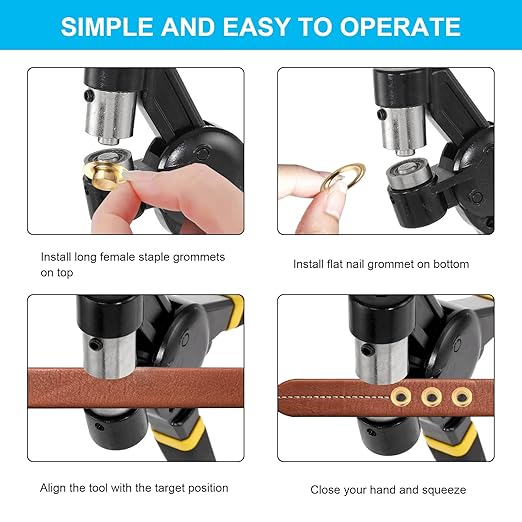 SIMPLE AND EASY TO OPERATE

Install long female staple grommets on top

Install flat nail grommet on bottom

Align the tool with the target position

Close your hand and squeeze