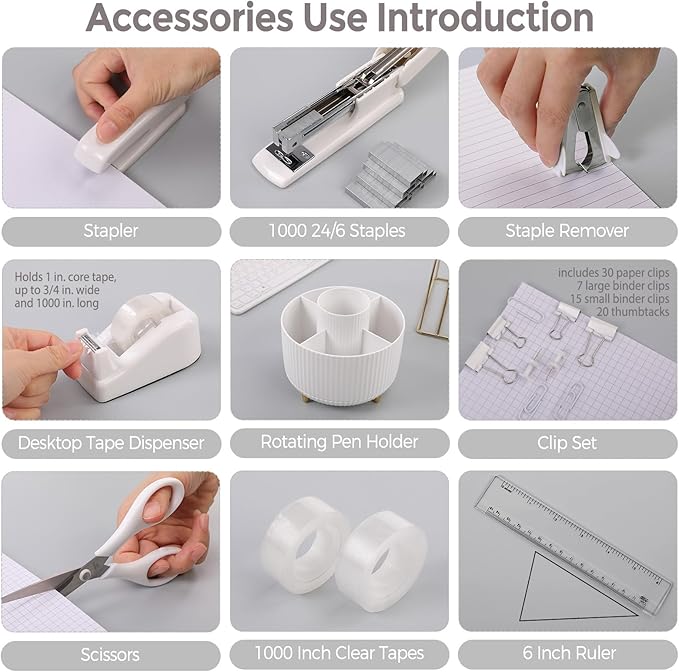 Accessories Use Introduction

Stapler

1000 24/6 Staples

Staple Remover

Holds 1 in. core tape, up to 3/4 in. wide and 1000 in. long

Desktop Tape Dispenser

Rotating Pen Holder

includes 30 paper clips
7 large binder clips
15 small binder clips
20 thumbtacks

Clip Set

Scissors

1000 Inch Clear Tapes

6 Inch Ruler