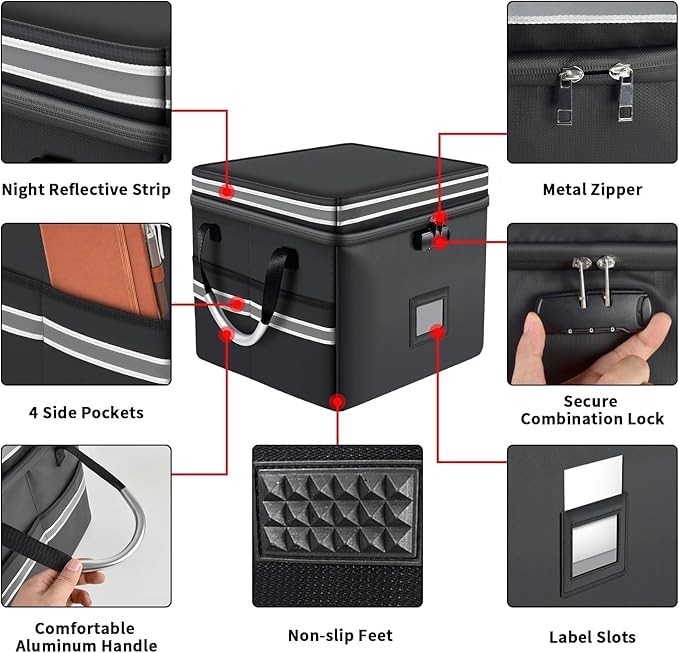 Night Reflective Strip

Metal Zipper

4 Side Pockets

Secure Combination Lock

Comfortable Aluminum Handle

Non-slip Feet

Label Slots