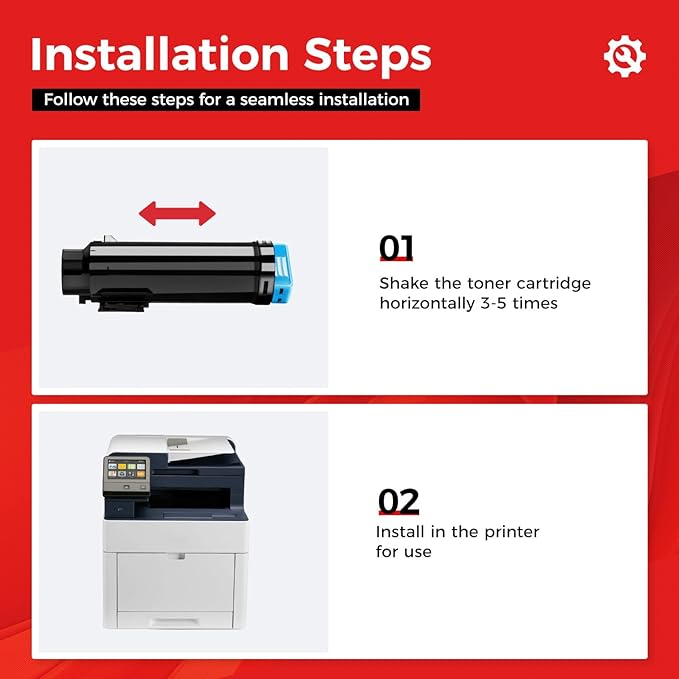 Installation Steps

Follow these steps for a seamless installation

01

Shake the toner cartridge horizontally 3-5 times

02

Install in the printer for use