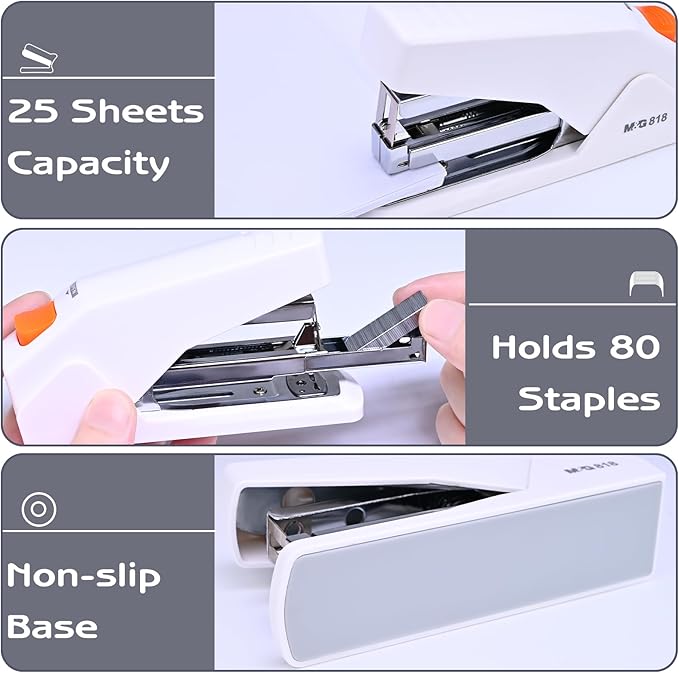 25 Sheets Capacity

M&G 818

Holds 80 Staples

Non-slip Base

M&G 818